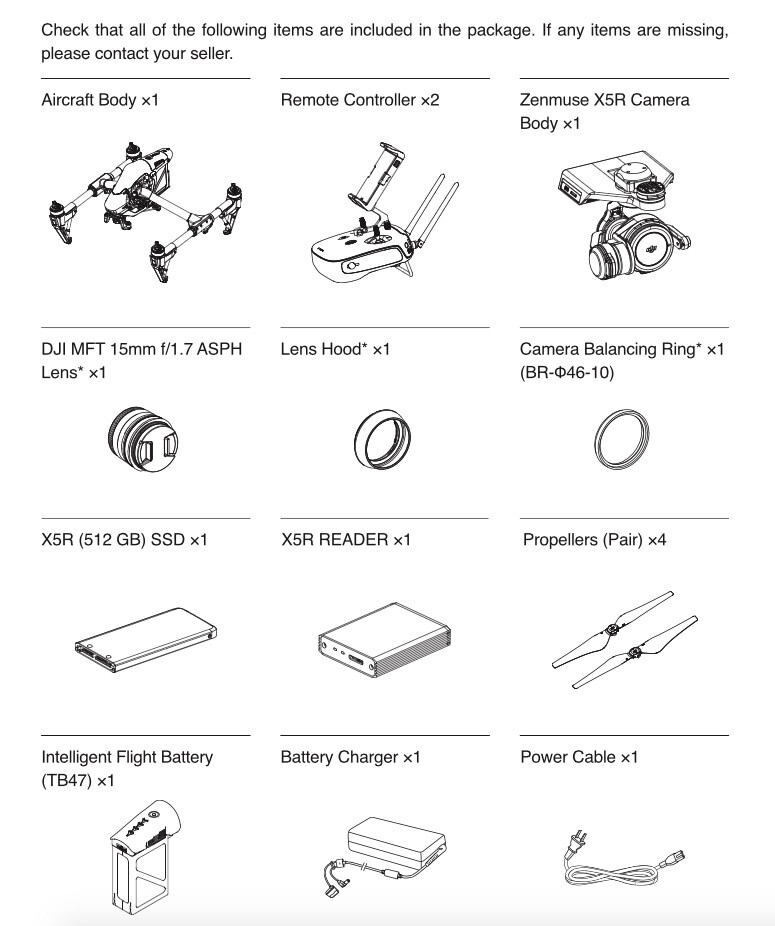 Check that all of the following items are included in the package. If any items are missing, please contact your seller.

Aircraft Body ×1

Remote Controller ×2

Zenmuse X5R Camera Body ×1

DJI MFT 15mm f/1.7 ASPH Lens* ×1

Lens Hood* ×1

Camera Balancing Ring* ×1 (BR-Φ46-10)

X5R (512 GB) SSD ×1

X5R READER ×1

Propellers (Pair) ×4

Intelligent Flight Battery (TB47) ×1

Battery Charger ×1

Power Cable ×1